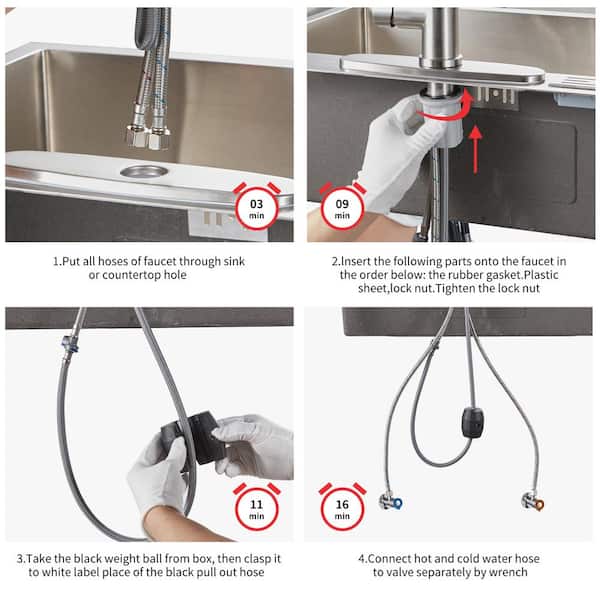 03
min

1.Put all hoses of faucet through sink or countertop hole

09
min

2.Insert the following parts onto the faucet in the order below: the rubber gasket.Plastic sheet,lock nut.Tighten the lock nut

11
min

3.Take the black weight ball from box, then clasp it to white label place of the black pull out hose

16
min

4.Connect hot and cold water hose to valve separately by wrench