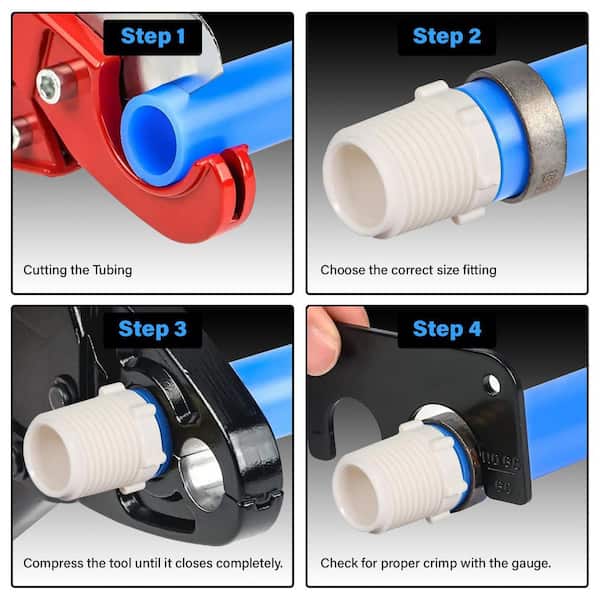 Step 1

Cutting the Tubing

Step 2

Choose the correct size fitting

Step 3

Compress the tool until it closes completely.

Step 4

Check for proper crimp with the gauge.