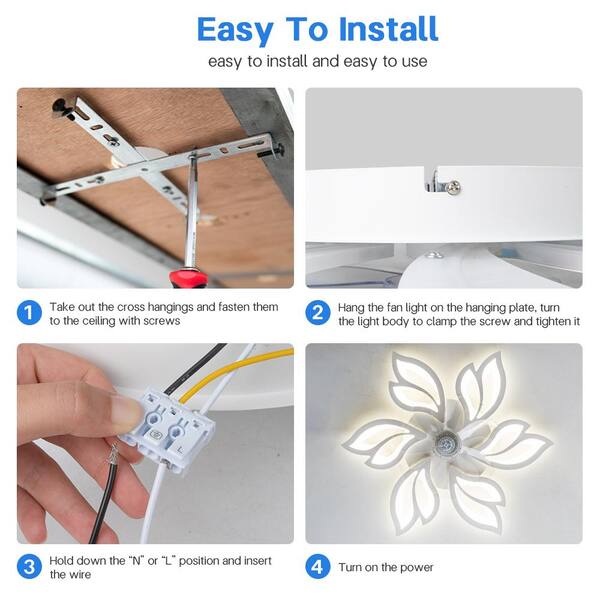 Easy To Install

easy to install and easy to use

1 Take out the cross hangings and fasten them to the ceiling with screws

2 Hang the fan light on the hanging plate, turn the light body to clamp the screw and tighten it

L

3 Hold down the "N" or "L" position and insert the wire

4 Turn on the power