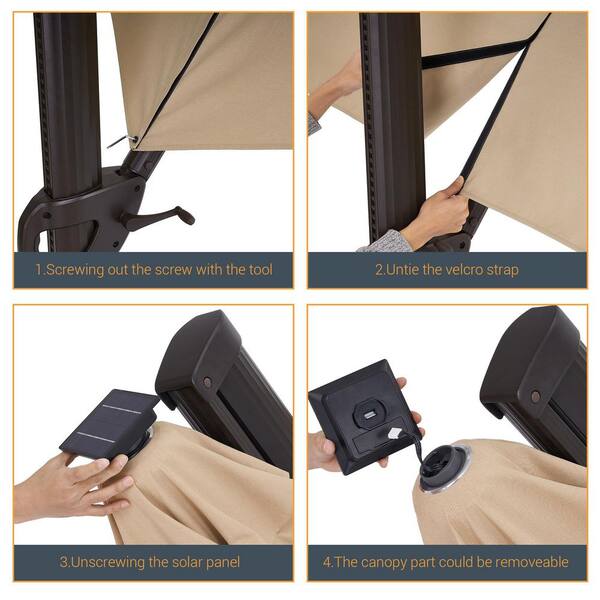 1.Screwing out the screw with the tool

2.Untie the velcro strap

3.Unscrewing the solar panel

4.The canopy part could be removeable