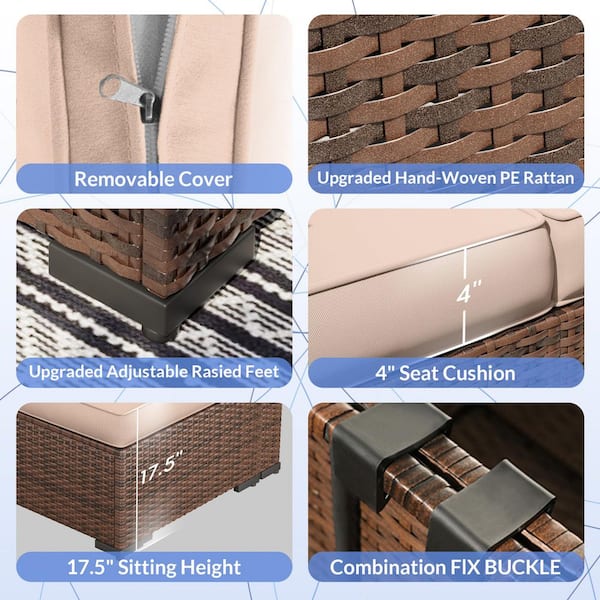 Removable Cover

Upgraded Hand-Woven PE Rattan

Upgraded Adjustable Rasied Feet

4"

4" Seat Cushion

17.5"

17.5" Sitting Height

Combination FIX BUCKLE