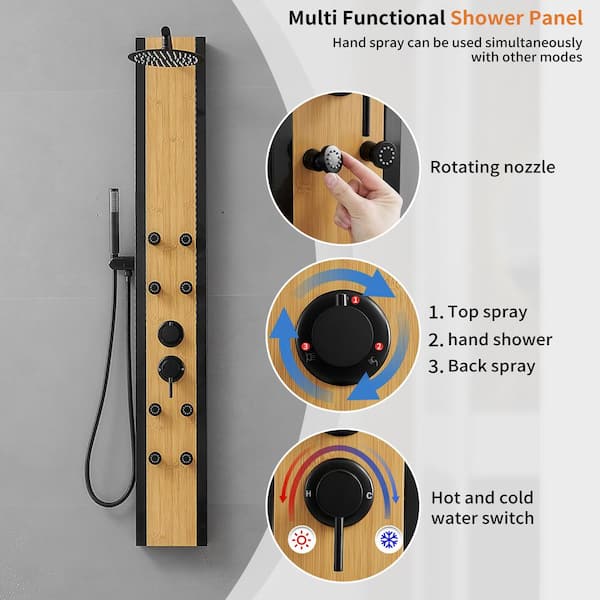 Multi Functional Shower Panel
Hand spray can be used simultaneously with other modes

Rotating nozzle

1
2
3

1. Top spray
2. hand shower
3. Back spray

H
C

Hot and cold water switch