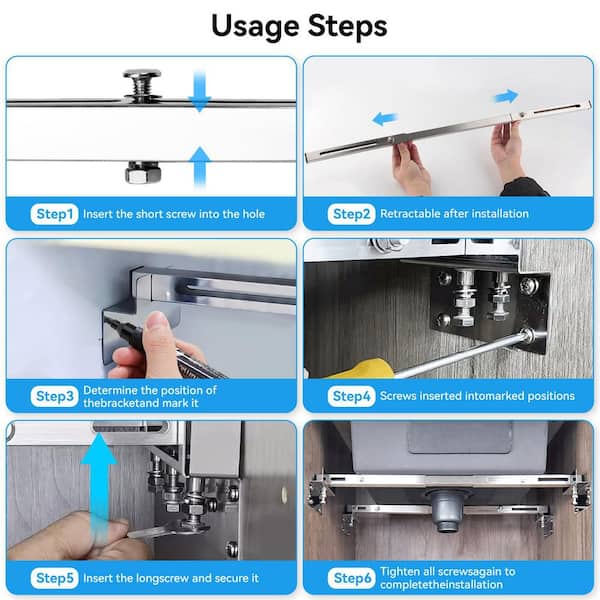 Usage Steps

Step1 Insert the short screw into the hole

Step2 Retractable after installation

Step3 Determine the position of thebracketand mark it

Step4 Screws inserted intomarked positions

Step5 Insert the longscrew and secure it

Step6 Tighten all screwsagain to completetheinstallation