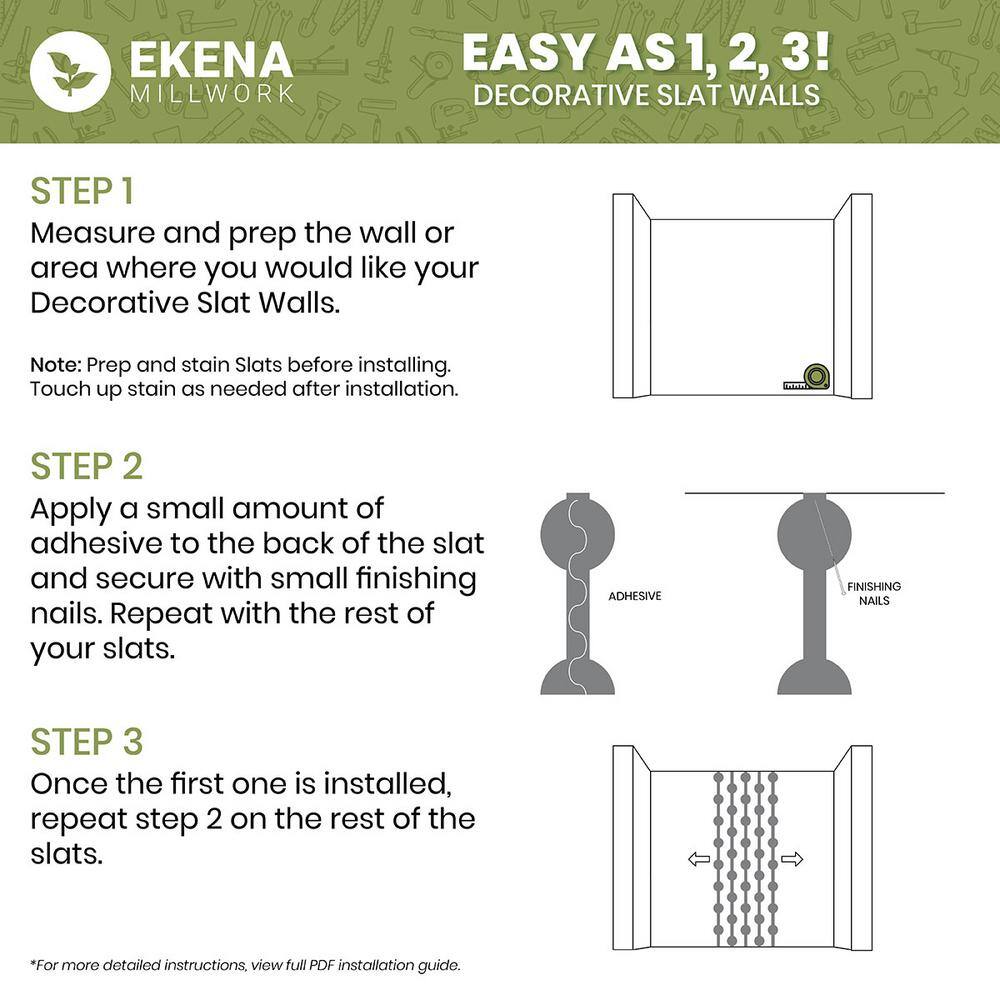 EKENA
MILLWORK

EASY AS 1, 2, 3!
DECORATIVE SLAT WALLS

STEP 1
Measure and prep the wall or area where you would like your Decorative Slat Walls.

Note: Prep and stain Slats before installing. Touch up stain as needed after installation.

STEP 2
Apply a small amount of adhesive to the back of the slat and secure with small finishing nails. Repeat with the rest of your slats.

ADHESIVE

FINISHING NAILS

STEP 3
Once the first one is installed, repeat step 2 on the rest of the slats.

*For more detailed instructions, view full PDF installation guide.