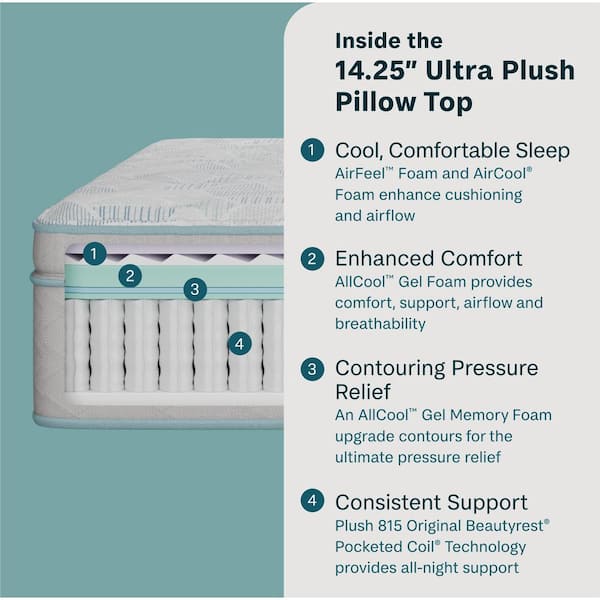 1

2

3

4

Inside the
14.25" Ultra Plush Pillow Top

1 Cool, Comfortable Sleep
AirFeel™ Foam and AirCool® Foam enhance cushioning and airflow

2 Enhanced Comfort
AllCool™ Gel Foam provides comfort, support, airflow and breathability

3 Contouring Pressure Relief
An AllCool™ Gel Memory Foam upgrade contours for the ultimate pressure relief

4 Consistent Support
Plush 815 Original Beautyrest® Pocketed Coil® Technology provides all-night support