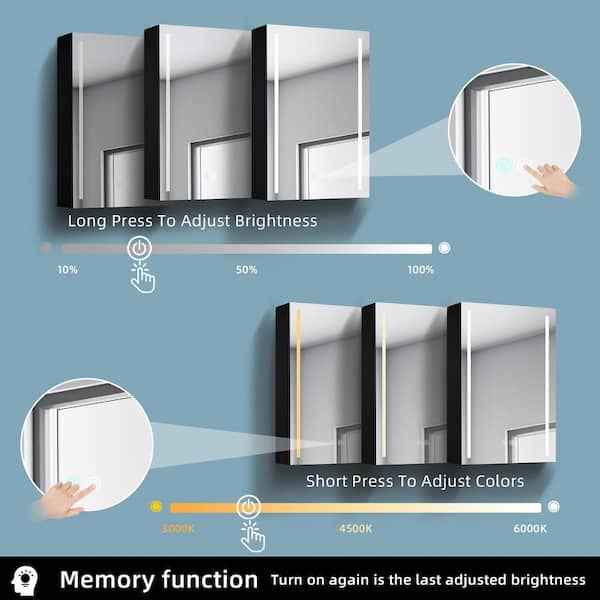 Long Press To Adjust Brightness

10%

50%

100%

Short Press To Adjust Colors

3000K

4500K

6000K

Memory function Turn on again is the last adjusted brightness