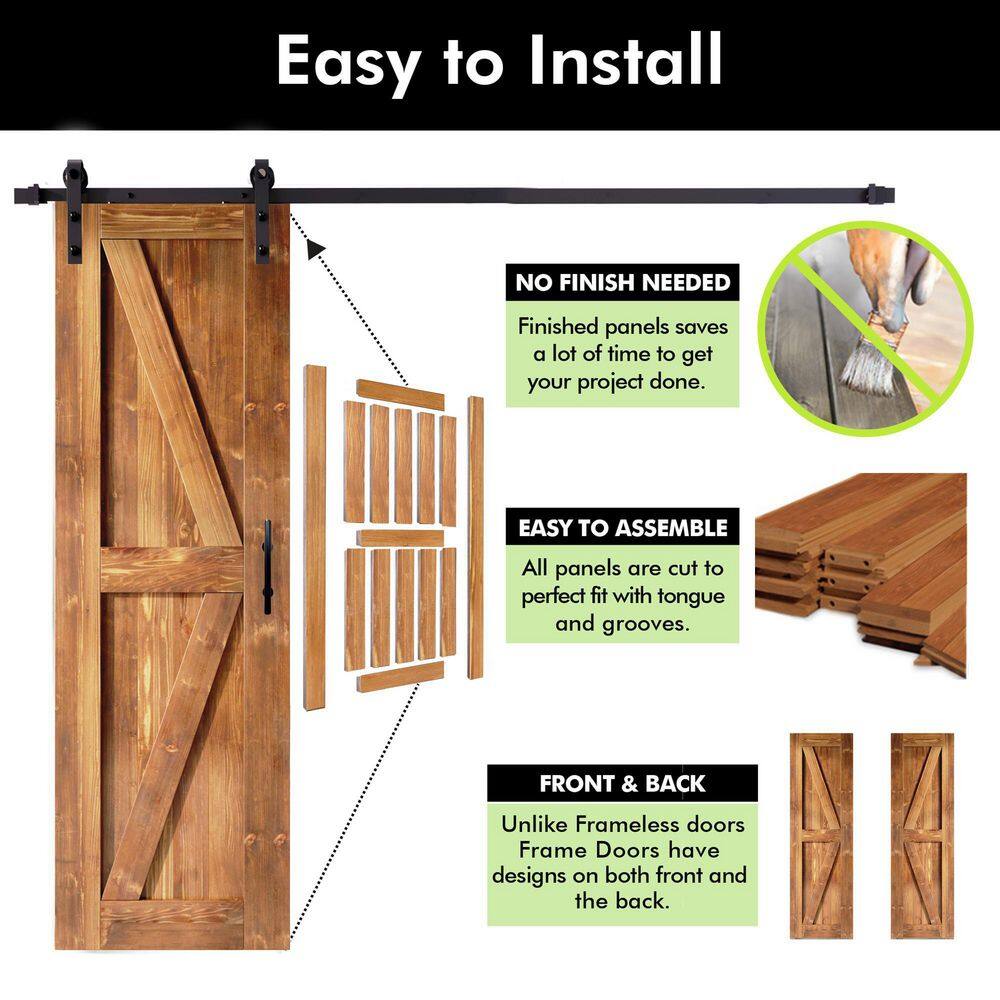 Easy to Install

NO FINISH NEEDED

Finished panels saves a lot of time to get your project done.

EASY TO ASSEMBLE

All panels are cut to perfect fit with tongue and grooves.

FRONT & BACK

Unlike Frameless doors Frame Doors have designs on both front and the back.