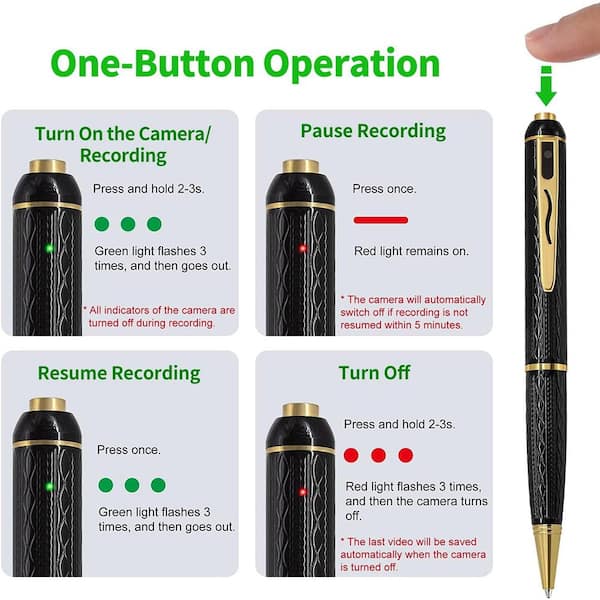 One-Button Operation

Turn On the Camera/ Recording

Press and hold 2-3s.

Green light flashes 3 times, and then goes out.

* All indicators of the camera are turned off during recording.

Pause Recording

Press once.

Red light remains on.

* The camera will automatically switch off if recording is not resumed within 5 minutes.

Resume Recording

Press once.

Green light flashes 3 times, and then goes out.

Turn Off

Press and hold 2-3s.

Red light flashes 3 times, and then the camera turns off.

* The last video will be saved automatically when the camera is turned off.