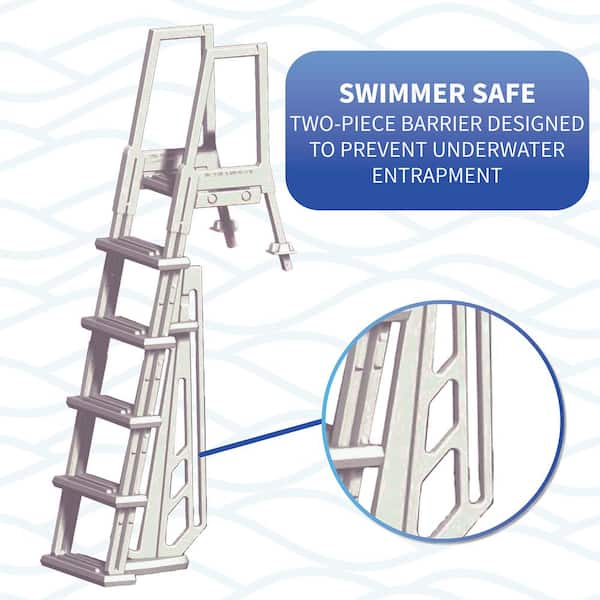 SWIMMER SAFE
TWO-PIECE BARRIER DESIGNED TO PREVENT UNDERWATER ENTRAPMENT