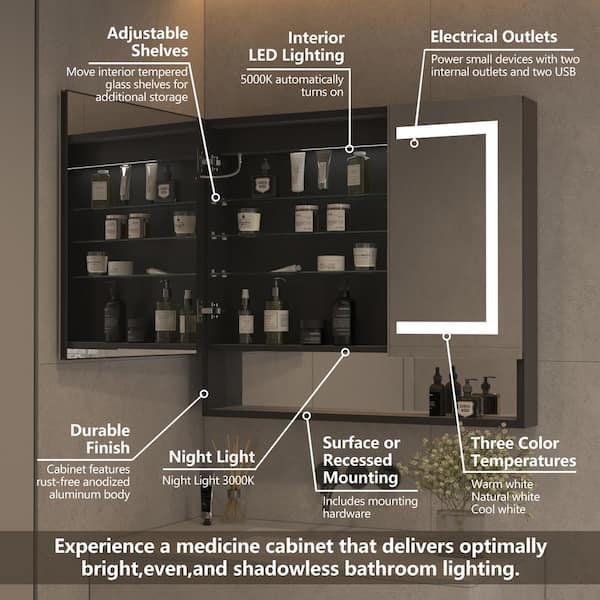 Adjustable Shelves
Move interior tempered glass shelves for additional storage

Interior LED Lighting
5000K automatically turns on

Electrical Outlets
Power small devices with two internal outlets and two USB

Durable Finish
Cabinet features rust-free anodized aluminum body

Night Light
Night Light 3000K

Surface or Recessed Mounting
Includes mounting hardware

Three Color Temperatures
Warm white
Natural white
Cool white

Experience a medicine cabinet that delivers optimally bright,even,and shadowless bathroom lighting.