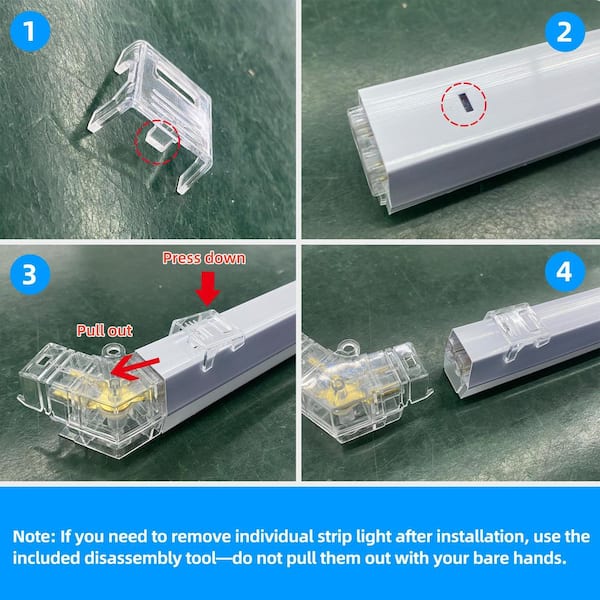 1

2

3

Press down

Pull out

4

Note: If you need to remove individual strip light after installation, use the included disassembly tool—do not pull them out with your bare hands.