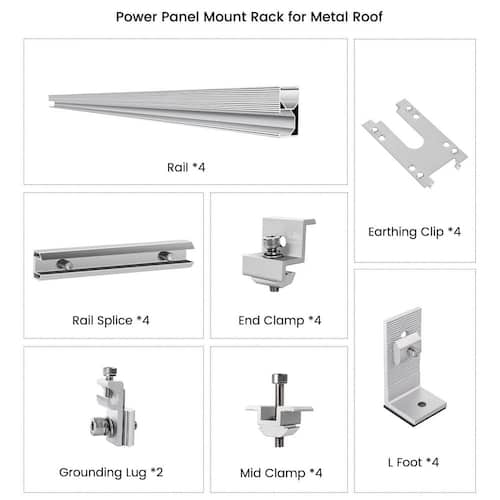 Power Panel Mount Rack for Metal Roof

Rail *4

Earthing Clip *4

Rail Splice *4

End Clamp *4

Grounding Lug *2

Mid Clamp *4

L Foot *4