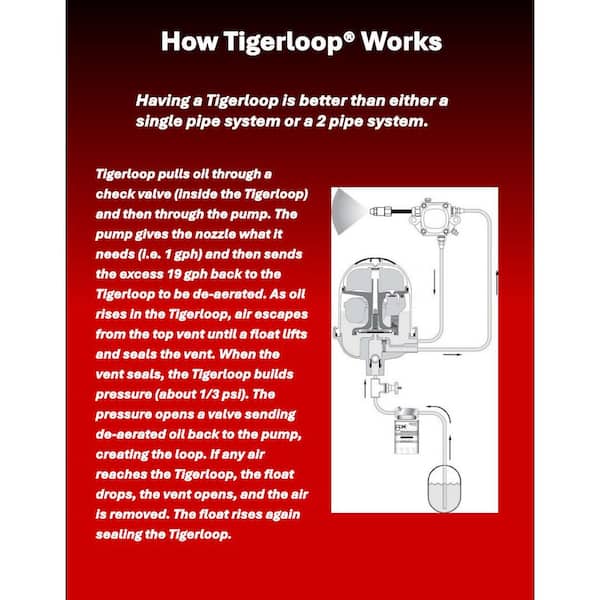 How Tigerloop® Works

Having a Tigerloop is better than either a single pipe system or a 2 pipe system.

Tigerloop pulls oil through a check valve (inside the Tigerloop) and then through the pump. The pump gives the nozzle what it needs (i.e. 1 gph) and then sends the excess 19 gph back to the Tigerloop to be de-aerated. As oil rises in the Tigerloop, air escapes from the top vent until a float lifts and seals the vent. When the vent seals, the Tigerloop builds pressure (about 1/3 psi). The pressure opens a valve sending de-aerated oil back to the pump, creating the loop. If any air reaches the Tigerloop, the float drops, the vent opens, and the air is removed. The float rises again sealing the Tigerloop.