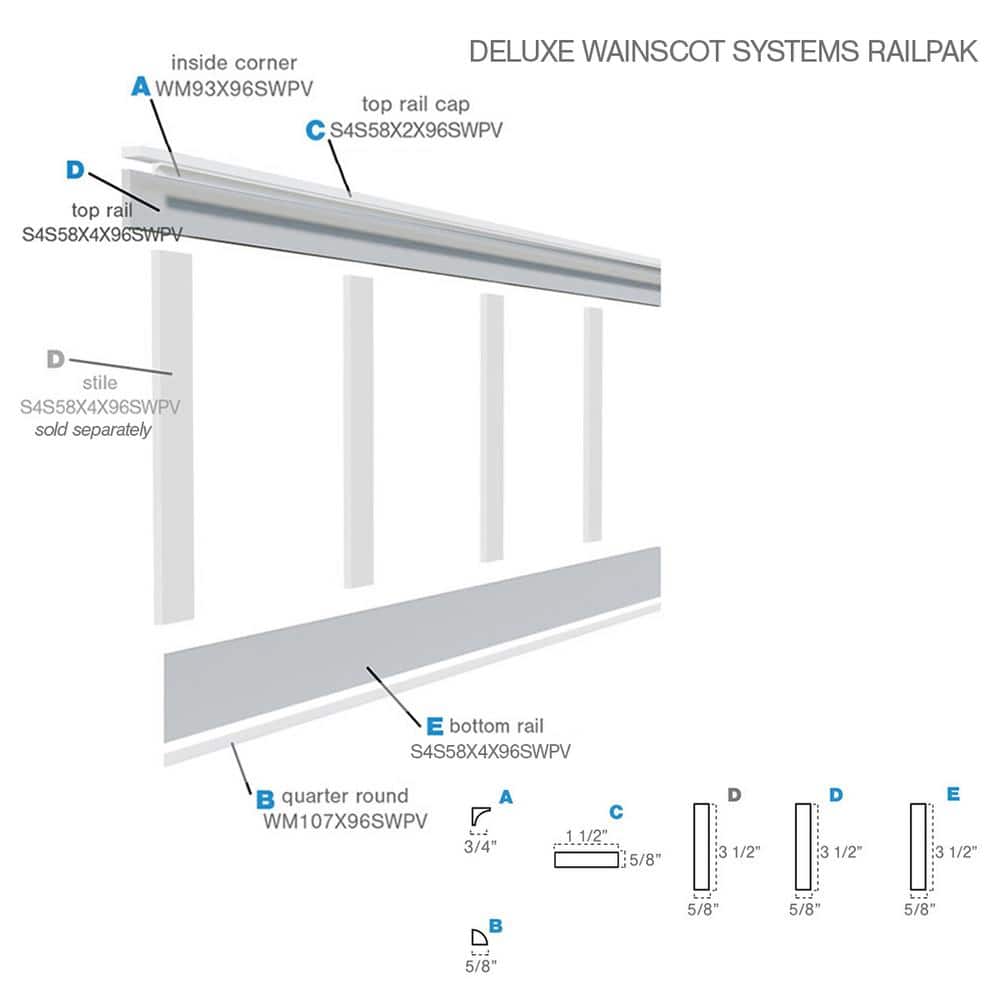 DELUXE WAINSCOT SYSTEMS RAILPAK

inside corner
A WM93X96SWPV

top rail cap
C S4S58X2X96SWPV

D
top rail
S4S58X4X96SWPV

D
stile
S4S58X4X96SWPV
sold separately

E bottom rail
S4S58X4X96SWPV

B quarter round
WM107X96SWPV

A
3/4"

C
1 1/2"
5/8"

D
3 1/2"
5/8"

D
3 1/2"
5/8"

E
3 1/2"
5/8"

B
5/8"