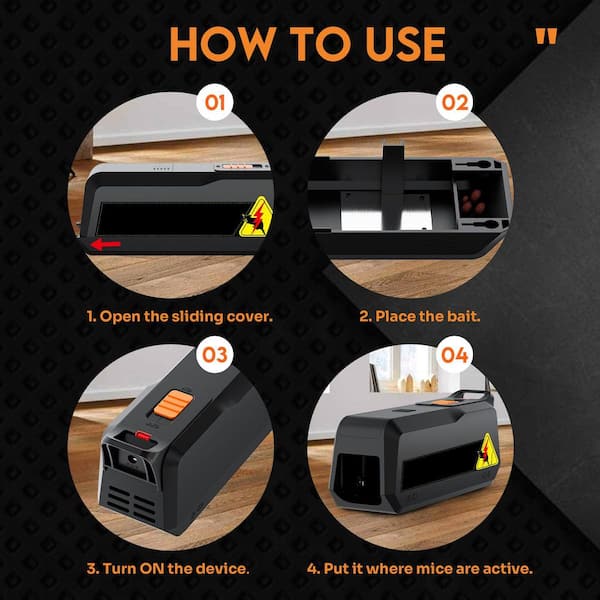 HOW TO USE "

01

02

1. Open the sliding cover.

2. Place the bait.

03

04

3. Turn ON the device.

4. Put it where mice are active.