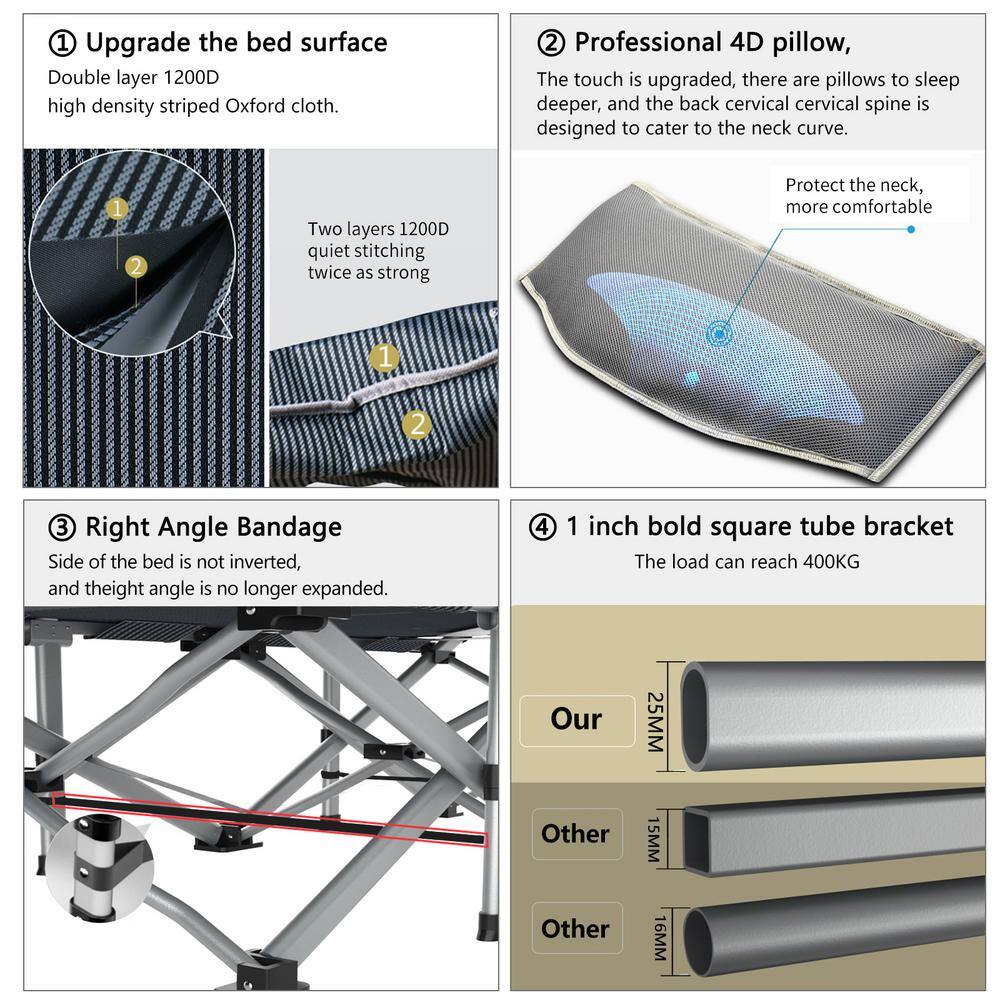 ① Upgrade the bed surface
Double layer 1200D
high density striped Oxford cloth.

1
2

Two layers 1200D
quiet stitching
twice as strong

1
2

② Professional 4D pillow,
The touch is upgraded, there are pillows to sleep deeper, and the back cervical cervical spine is designed to cater to the neck curve.

Protect the neck,
more comfortable

③ Right Angle Bandage
Side of the bed is not inverted,
and theight angle is no longer expanded.

④ 1 inch bold square tube bracket
The load can reach 400KG

Our
25MM

Other
15MM

Other
16MM