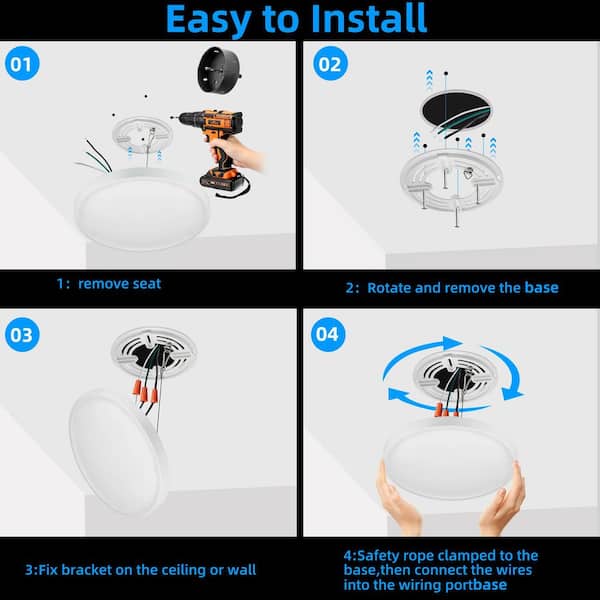 Easy to Install

01

1: remove seat

02

2: Rotate and remove the base

03

3:Fix bracket on the ceiling or wall

04

4:Safety rope clamped to the base,then connect the wires into the wiring portbase