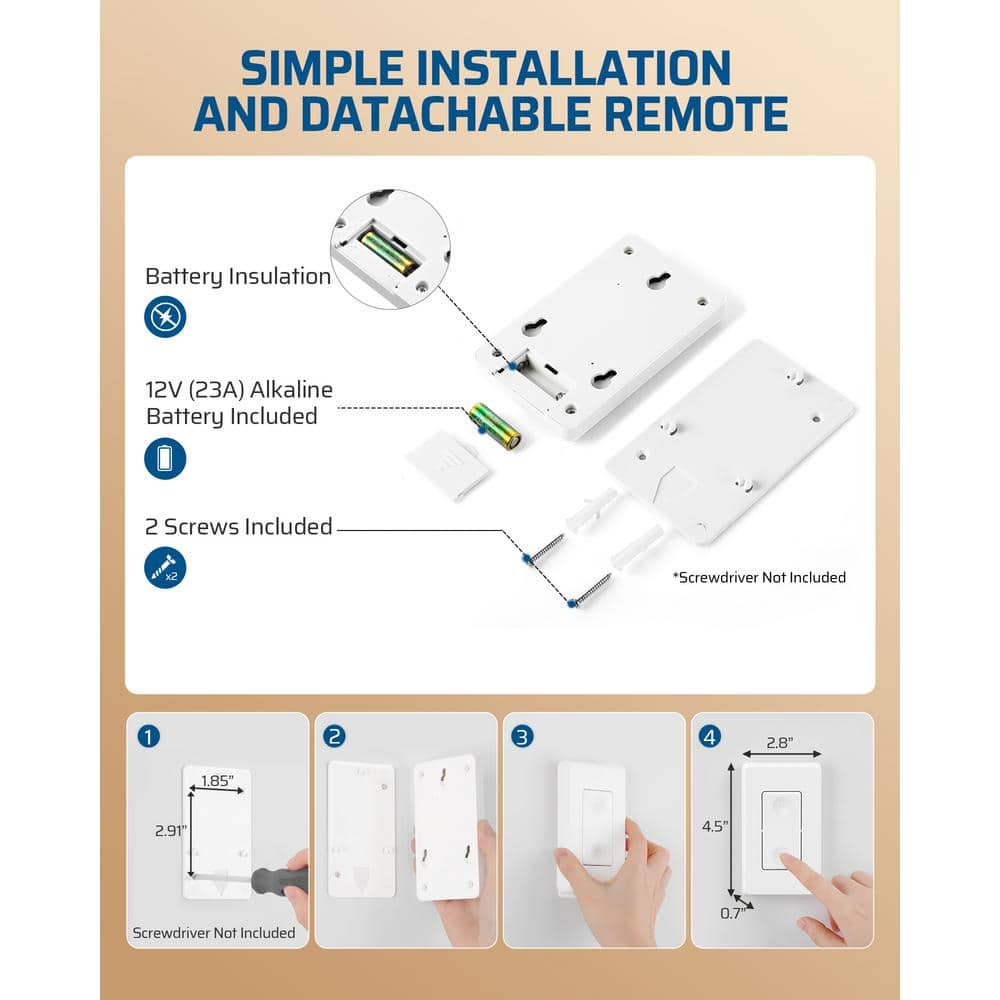 SIMPLE INSTALLATION AND DATACHABLE REMOTE

Battery Insulation

12V (23A) Alkaline Battery Included

2 Screws Included

x2

*Screwdriver Not Included

1

1.85"

2.91"

Screwdriver Not Included

2

3

4

2.8"

4.5"

0.7"