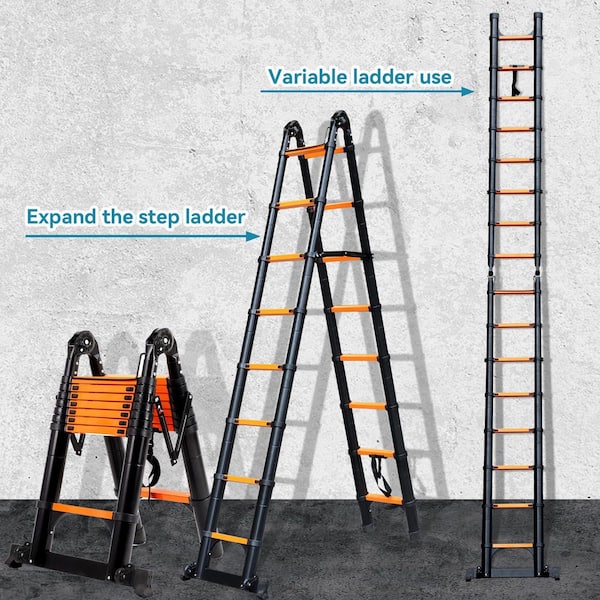 Variable ladder use

Expand the step ladder