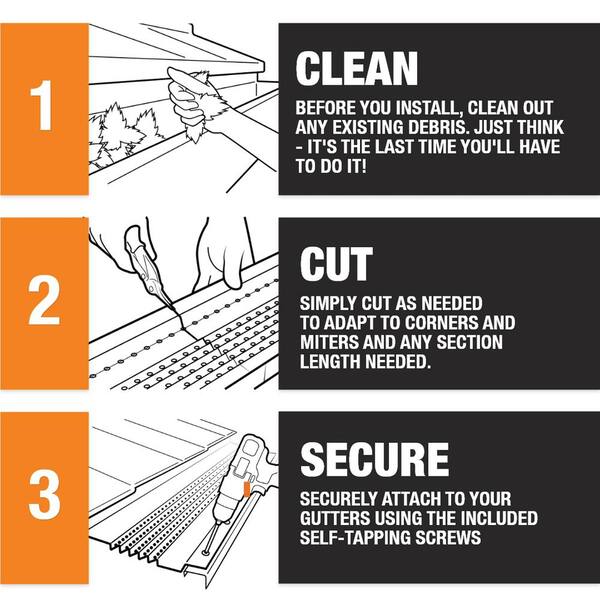 1

CLEAN

BEFORE YOU INSTALL, CLEAN OUT ANY EXISTING DEBRIS. JUST THINK - IT'S THE LAST TIME YOU'LL HAVE TO DO IT!

2

CUT

SIMPLY CUT AS NEEDED TO ADAPT TO CORNERS AND MITERS AND ANY SECTION LENGTH NEEDED.

3

SECURE

SECURELY ATTACH TO YOUR GUTTERS USING THE INCLUDED SELF-TAPPING SCREWS