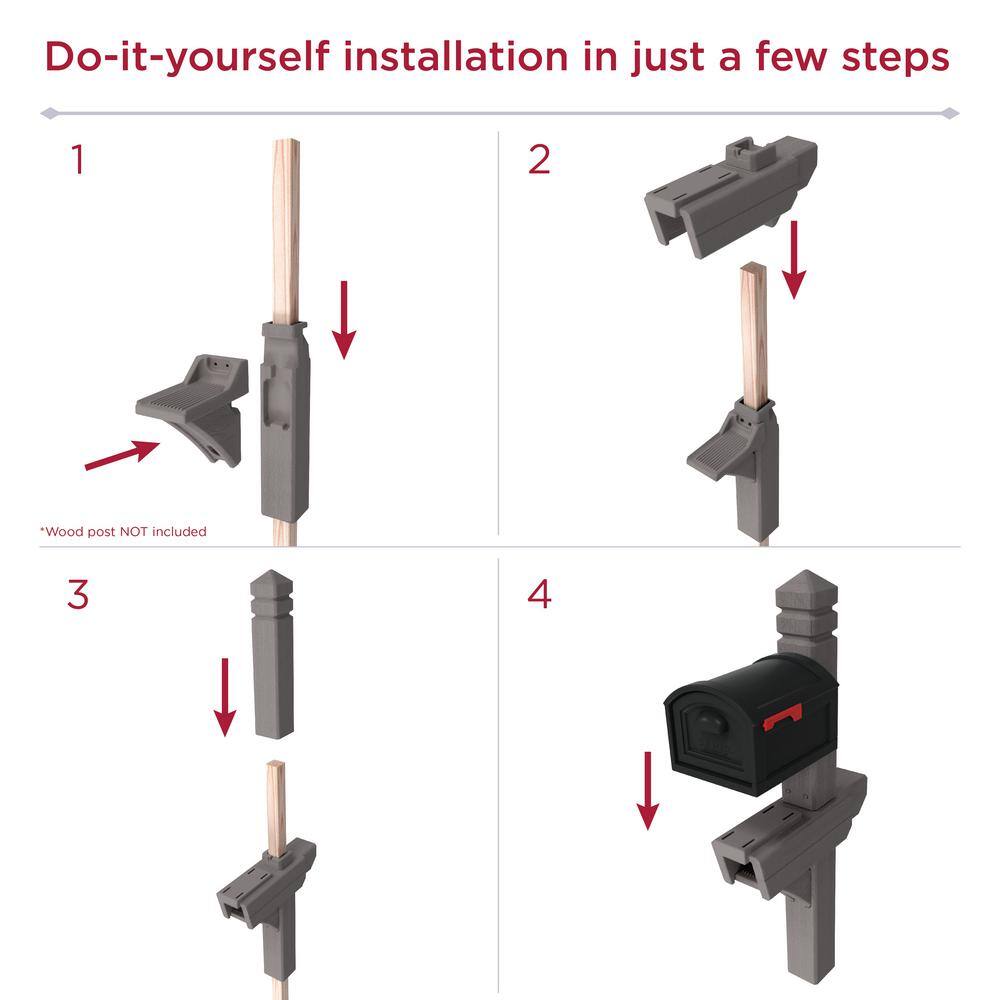 Do-it-yourself installation in just a few steps

1

*Wood post NOT included

2

3

4