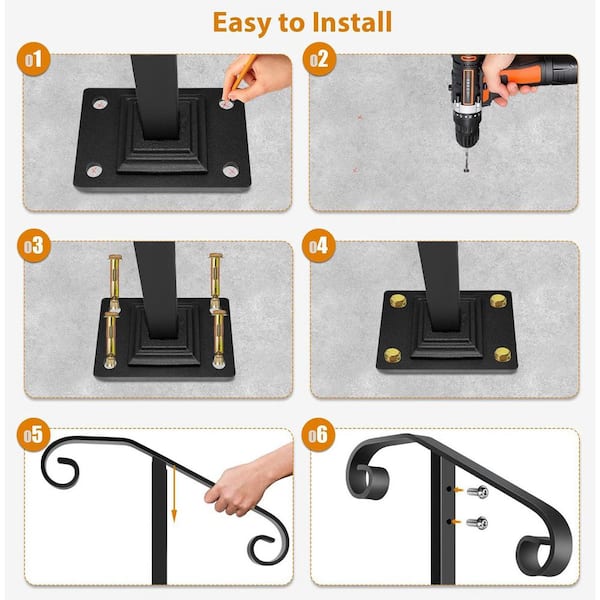 Easy to Install

01

02

03

04

05

06