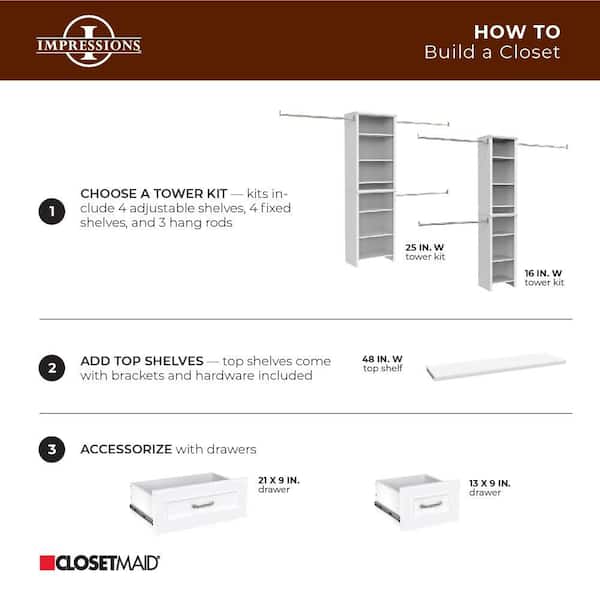 I
IMPRESSIONS

HOW TO
Build a Closet

1 CHOOSE A TOWER KIT — kits include 4 adjustable shelves, 4 fixed shelves, and 3 hang rods

25 IN. W
tower kit

16 IN. W
tower kit

2 ADD TOP SHELVES — top shelves come with brackets and hardware included

48 IN. W
top shelf

3 ACCESSORIZE with drawers

21 X 9 IN.
drawer

13 X 9 IN.
drawer

CLOSETMAID