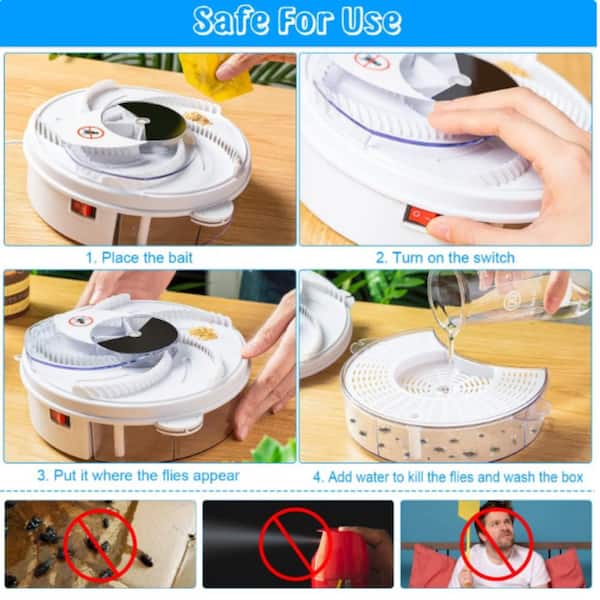 Safe For Use

1. Place the bait

2. Turn on the switch

3. Put it where the flies appear

4. Add water to kill the flies and wash the box