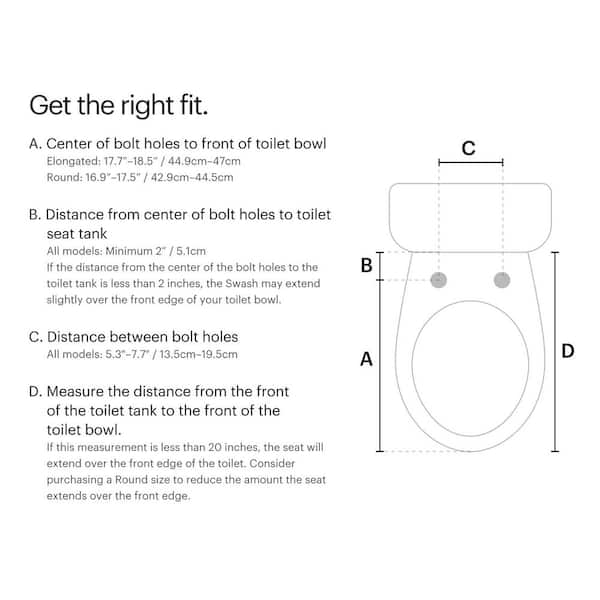 Get the right fit.

A. Center of bolt holes to front of toilet bowl
Elongated: 17.7"–18.5" / 44.9cm–47cm
Round: 16.9"–17.5" / 42.9cm–44.5cm

B. Distance from center of bolt holes to toilet seat tank
All models: Minimum 2" / 5.1cm
If the distance from the center of the bolt holes to the toilet tank is less than 2 inches, the Swash may extend slightly over the front edge of your toilet bowl.

C. Distance between bolt holes
All models: 5.3"–7.7" / 13.5cm–19.5cm

D. Measure the distance from the front of the toilet tank to the front of the toilet bowl.
If this measurement is less than 20 inches, the seat will extend over the front edge of the toilet. Consider purchasing a Round size to reduce the amount the seat extends over the front edge.

C

B

A

D