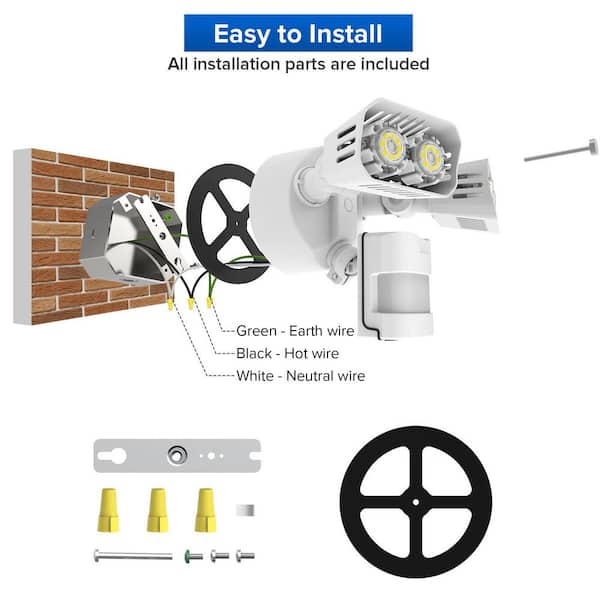 Easy to Install
All installation parts are included

Green - Earth wire
Black - Hot wire
White - Neutral wire