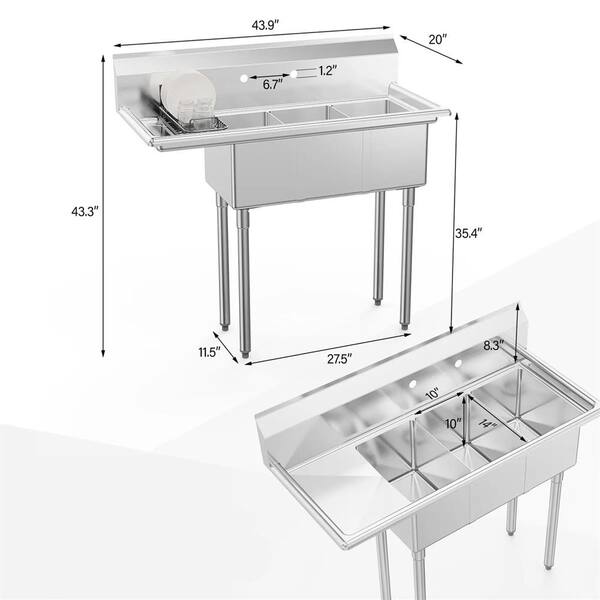 43.9"
20"
1.2"
6.7"
43.3"
35.4"
11.5"
27.5"
8.3"
10"
10"
14"