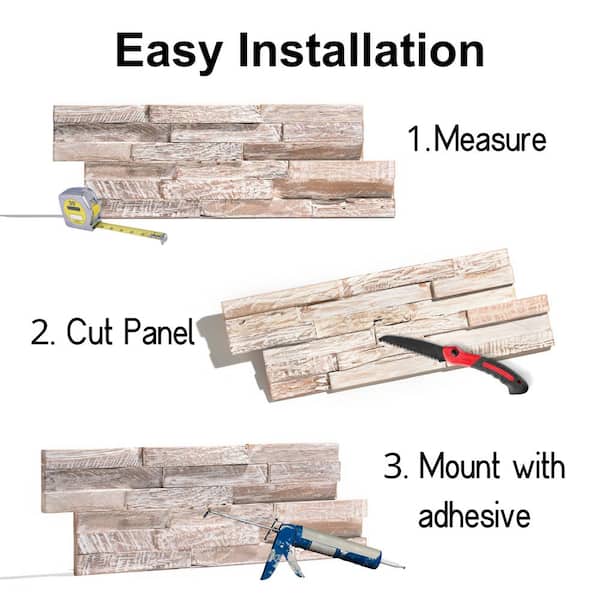 Easy Installation

1.Measure

2. Cut Panel

3. Mount with adhesive