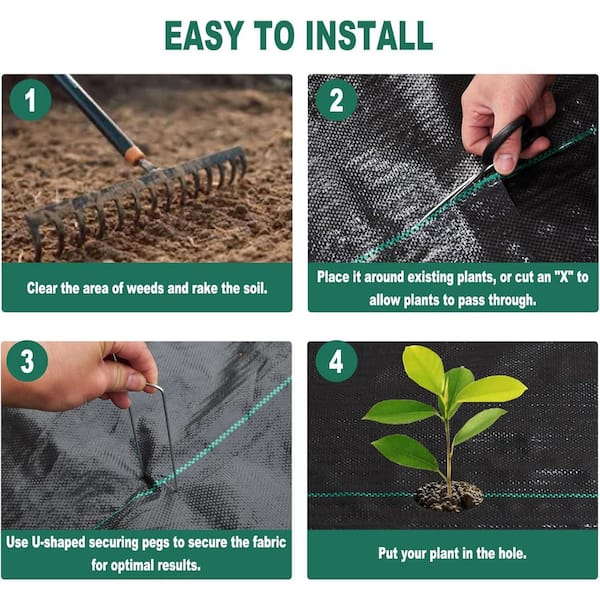 EASY TO INSTALL

1

Clear the area of weeds and rake the soil.

2

Place it around existing plants, or cut an "X" to allow plants to pass through.

3

Use U-shaped securing pegs to secure the fabric for optimal results.

4

Put your plant in the hole.