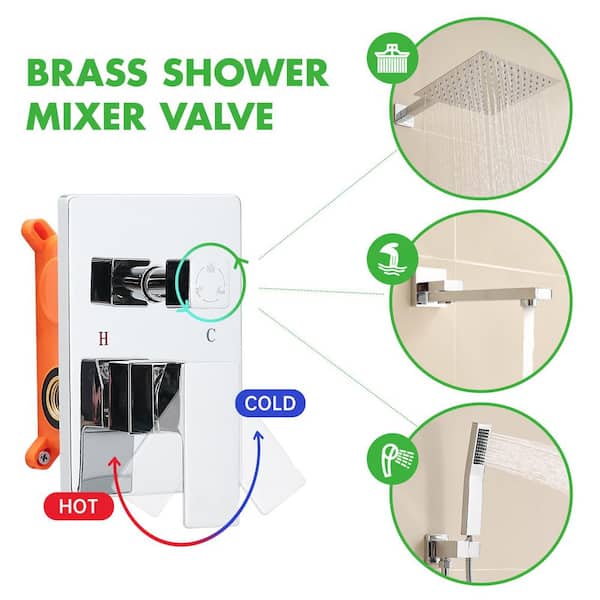 BRASS SHOWER MIXER VALVE

H
C

COLD
HOT