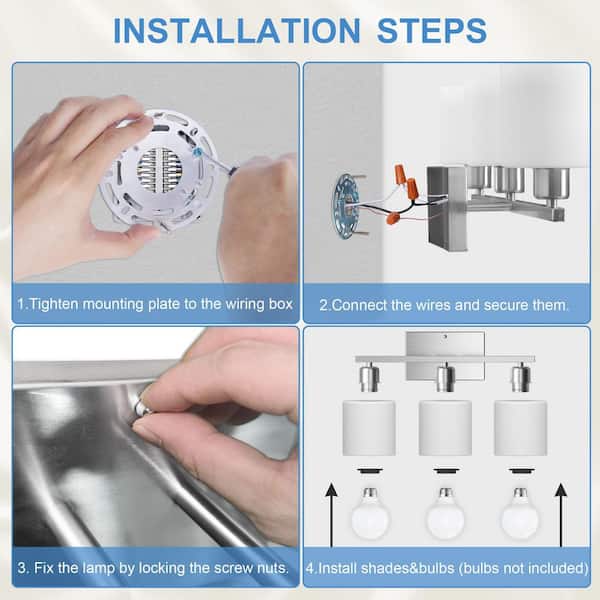 INSTALLATION STEPS

1.Tighten mounting plate to the wiring box

2.Connect the wires and secure them.

3. Fix the lamp by locking the screw nuts.

4.Install shades&bulbs (bulbs not included)