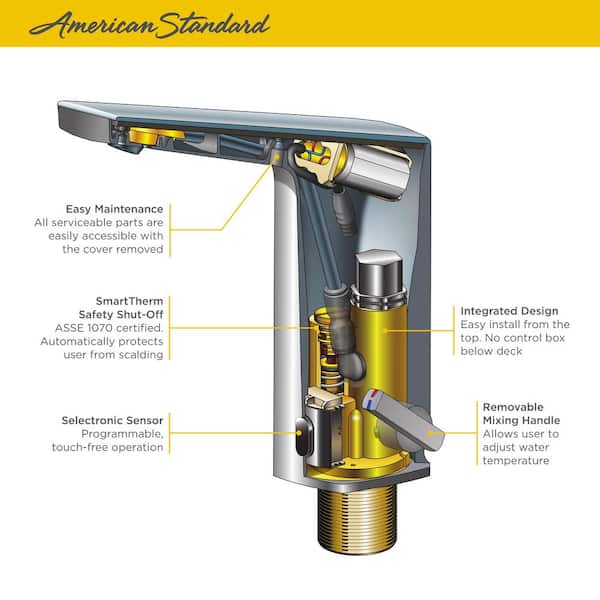 American Standard

Easy Maintenance
All serviceable parts are easily accessible with the cover removed

SmartTherm Safety Shut-Off
ASSE 1070 certified. Automatically protects user from scalding

Selectronic Sensor
Programmable, touch-free operation

Integrated Design
Easy install from the top. No control box below deck

Removable Mixing Handle
Allows user to adjust water temperature