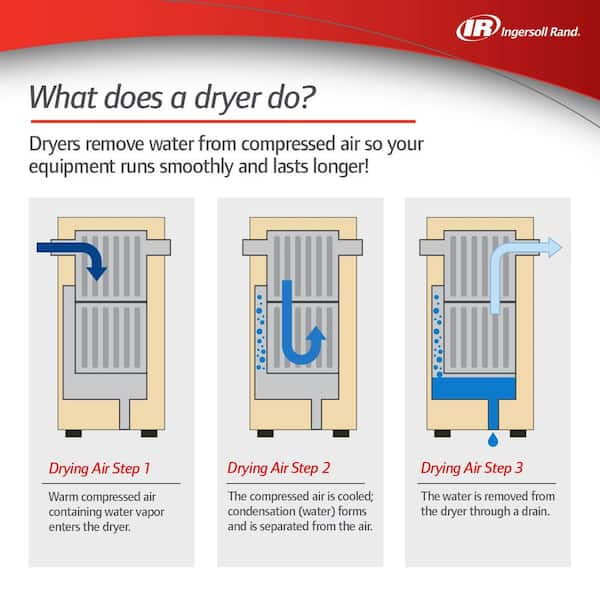 IR Ingersoll Rand.

What does a dryer do?

Dryers remove water from compressed air so your equipment runs smoothly and lasts longer!

Drying Air Step 1

Warm compressed air containing water vapor enters the dryer.

Drying Air Step 2

The compressed air is cooled; condensation (water) forms and is separated from the air.

Drying Air Step 3

The water is removed from the dryer through a drain.