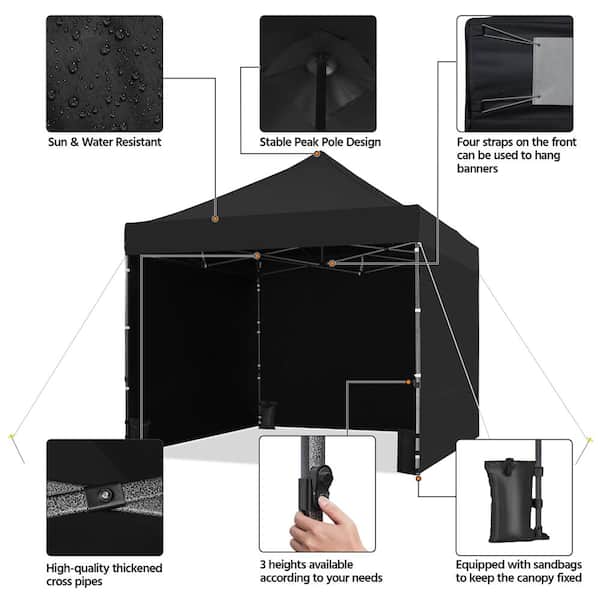 Sun & Water Resistant

Stable Peak Pole Design

Four straps on the front can be used to hang banners

High-quality thickened cross pipes

3 heights available according to your needs

Equipped with sandbags to keep the canopy fixed