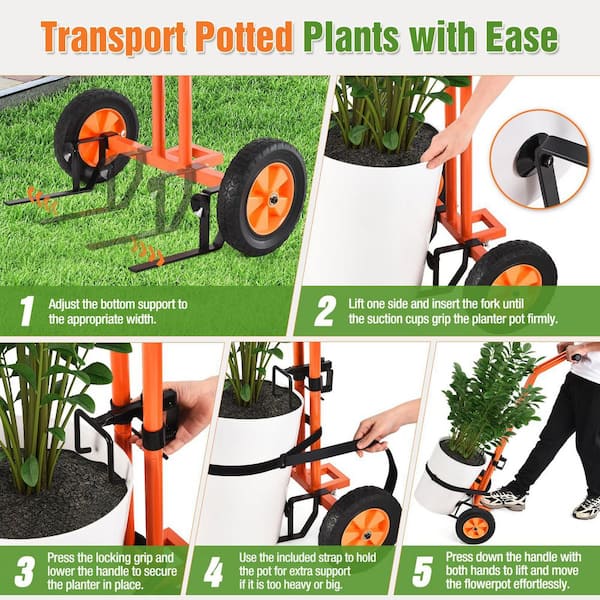 Transport Potted Plants with Ease

1 Adjust the bottom support to the appropriate width.

2 Lift one side and insert the fork until the suction cups grip the planter pot firmly.

3 Press the locking grip and lower the handle to secure the planter in place.

4 Use the included strap to hold the pot for extra support if it is too heavy or big.

5 Press down the handle with both hands to lift and move the flowerpot effortlessly.