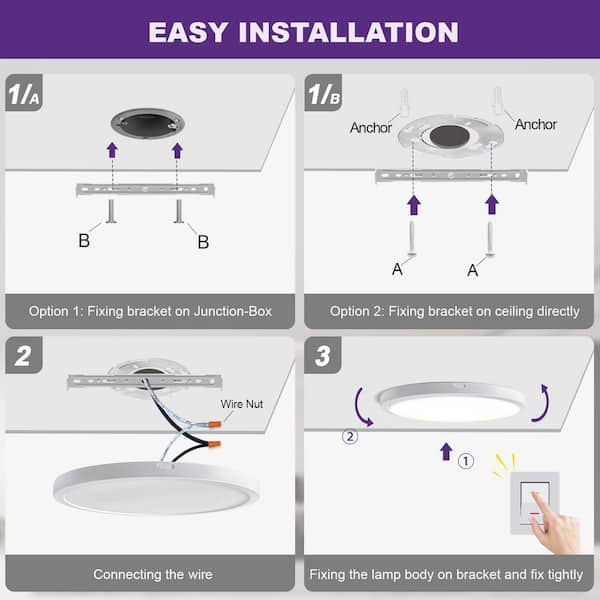 EASY INSTALLATION

1/A

B

B

Option 1: Fixing bracket on Junction-Box

1/B

Anchor

Anchor

A

A

Option 2: Fixing bracket on ceiling directly

2

Wire Nut

Connecting the wire

3

②

①

Fixing the lamp body on bracket and fix tightly