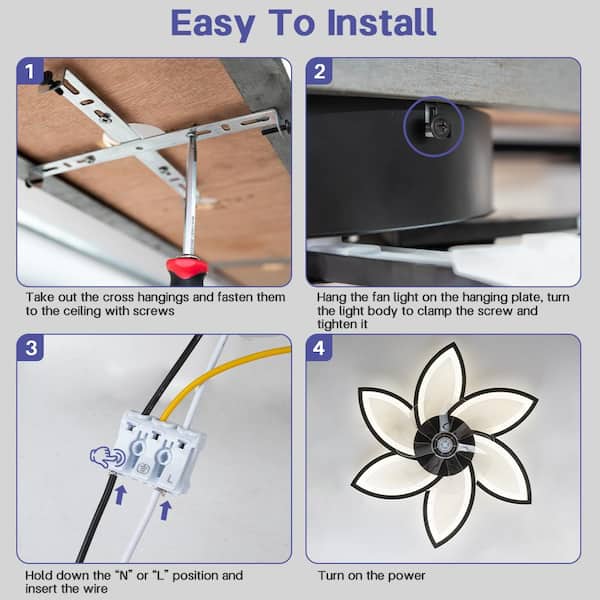 Easy To Install

1

Take out the cross hangings and fasten them to the ceiling with screws

2

Hang the fan light on the hanging plate, turn the light body to clamp the screw and tighten it

3

L

Hold down the "N" or "L" position and insert the wire

4

Turn on the power