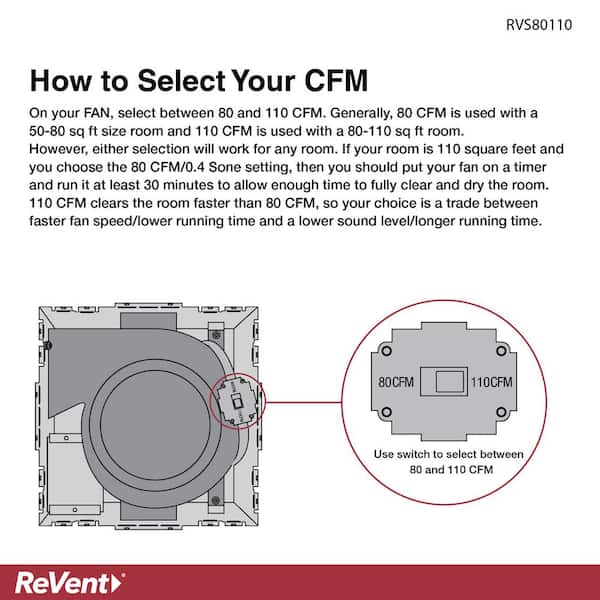 RVS80110

How to Select Your CFM

On your FAN, select between 80 and 110 CFM. Generally, 80 CFM is used with a 50-80 sq ft size room and 110 CFM is used with a 80-110 sq ft room.
However, either selection will work for any room. If your room is 110 square feet and you choose the 80 CFM/0.4 Sone setting, then you should put your fan on a timer and run it at least 30 minutes to allow enough time to fully clear and dry the room. 110 CFM clears the room faster than 80 CFM, so your choice is a trade between faster fan speed/lower running time and a lower sound level/longer running time.

80CFM

110CFM

Use switch to select between 80 and 110 CFM

ReVent