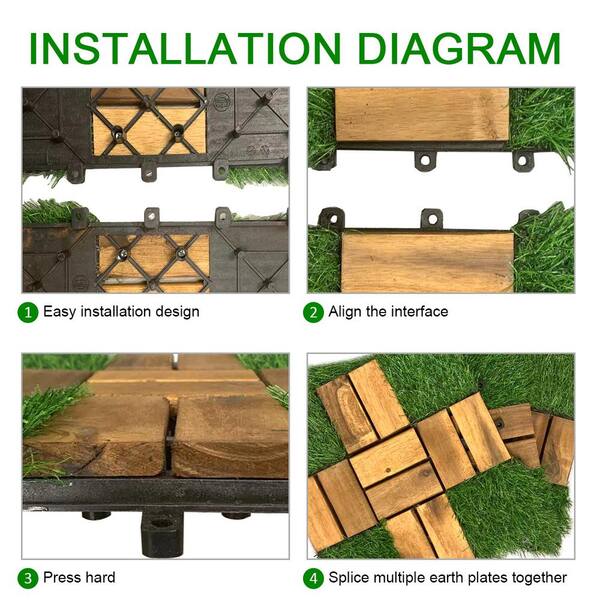 INSTALLATION DIAGRAM

1 Easy installation design

2 Align the interface

3 Press hard

4 Splice multiple earth plates together