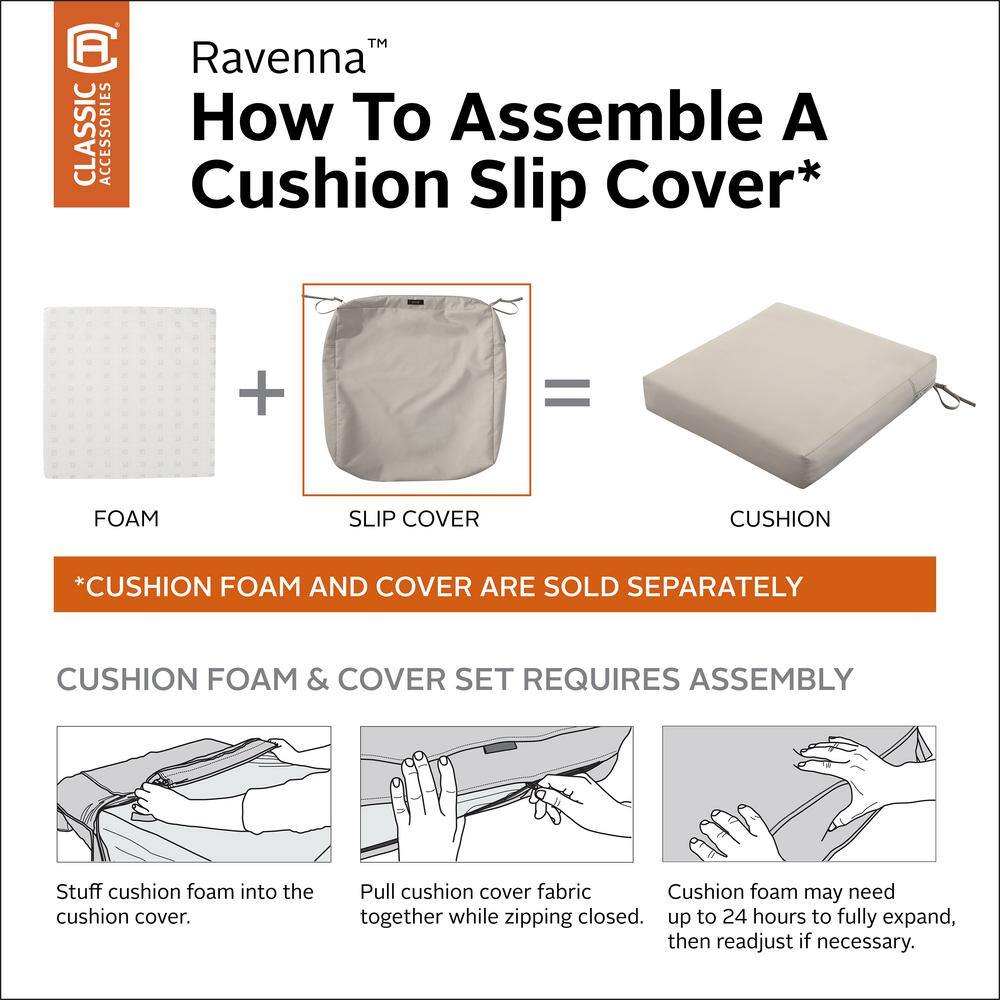 CLASSIC ACCESSORIES

Ravenna™
How To Assemble A Cushion Slip Cover*

FOAM

+

SLIP COVER

=

CUSHION

*CUSHION FOAM AND COVER ARE SOLD SEPARATELY

CUSHION FOAM & COVER SET REQUIRES ASSEMBLY

Stuff cushion foam into the cushion cover.

Pull cushion cover fabric together while zipping closed.

Cushion foam may need up to 24 hours to fully expand, then readjust if necessary.