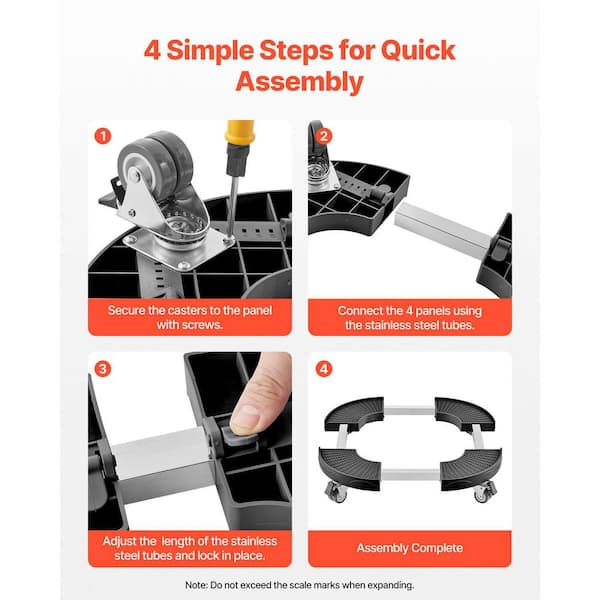 4 Simple Steps for Quick Assembly

1

Secure the casters to the panel with screws.

2

Connect the 4 panels using the stainless steel tubes.

3

Adjust the length of the stainless steel tubes and lock in place.

4

Assembly Complete

Note: Do not exceed the scale marks when expanding.