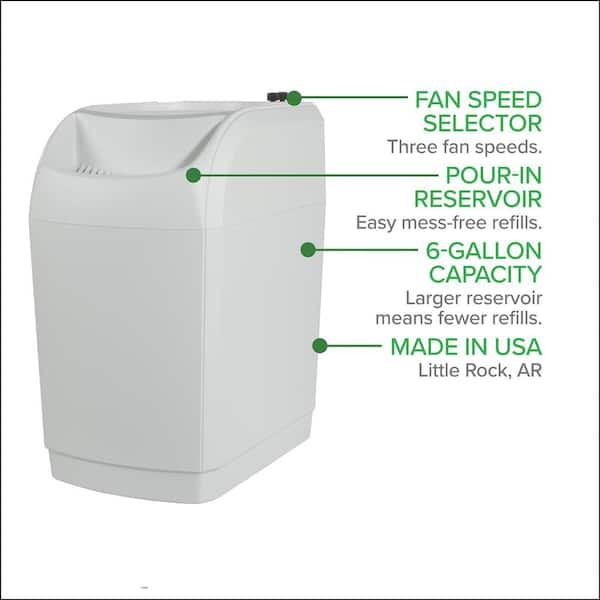 FAN SPEED SELECTOR
Three fan speeds.

POUR-IN RESERVOIR
Easy mess-free refills.

6-GALLON CAPACITY
Larger reservoir means fewer refills.

MADE IN USA
Little Rock, AR