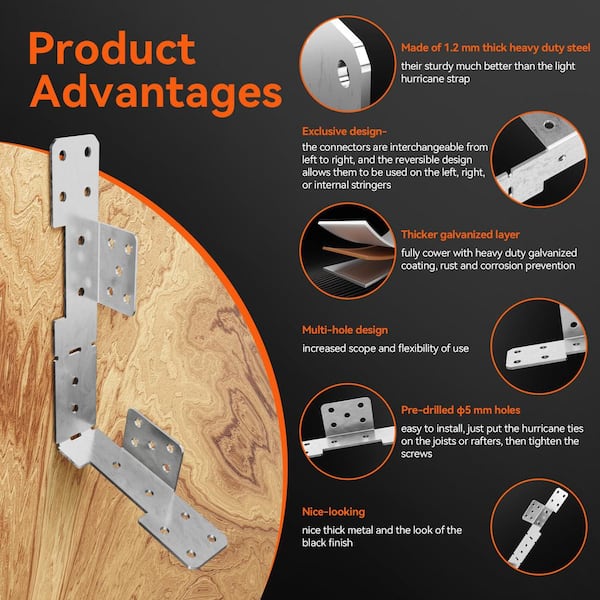 Product Advantages

Made of 1.2 mm thick heavy duty steel
their sturdy much better than the light hurricane strap

Exclusive design-
the connectors are interchangeable from left to right, and the reversible design allows them to be used on the left, right, or internal stringers

Thicker galvanized layer
fully cower with heavy duty galvanized coating, rust and corrosion prevention

Multi-hole design
increased scope and flexibility of use

Pre-drilled ϕ5 mm holes
easy to install, just put the hurricane ties on the joists or rafters, then tighten the screws

Nice-looking
nice thick metal and the look of the black finish