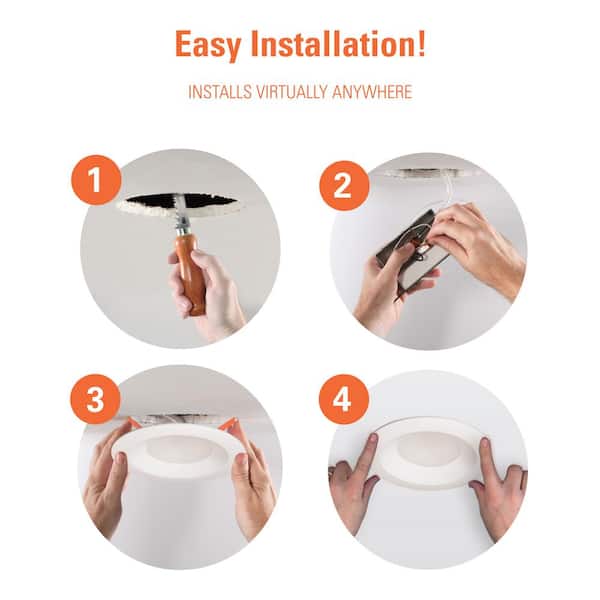 Easy Installation!

INSTALLS VIRTUALLY ANYWHERE

1

2

3

4