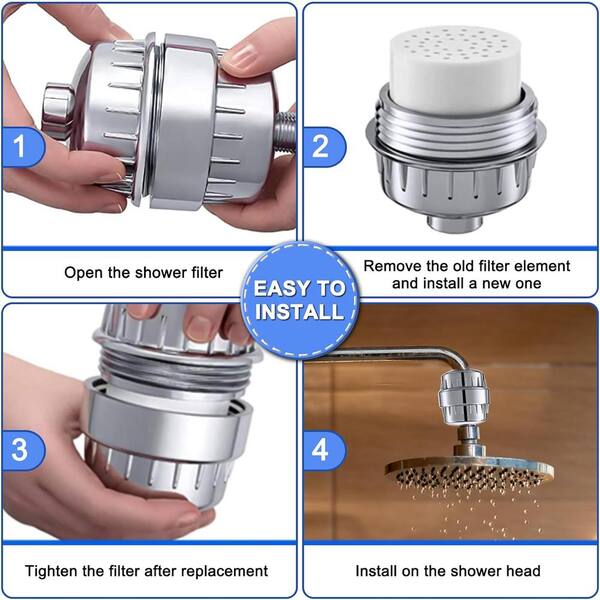 1

Open the shower filter

2

Remove the old filter element and install a new one

EASY TO INSTALL

3

Tighten the filter after replacement

4

Install on the shower head