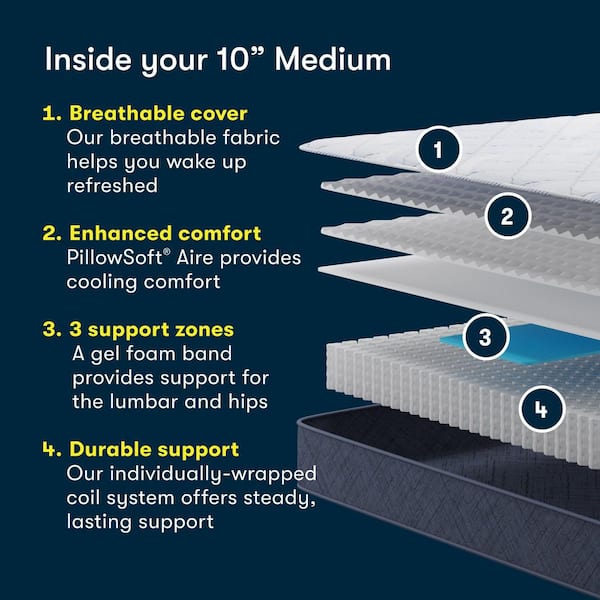 Inside your 10” Medium

1. Breathable cover
Our breathable fabric helps you wake up refreshed

2. Enhanced comfort
PillowSoft® Aire provides cooling comfort

3. 3 support zones
A gel foam band provides support for the lumbar and hips

4. Durable support
Our individually-wrapped coil system offers steady, lasting support

1

2

3

4